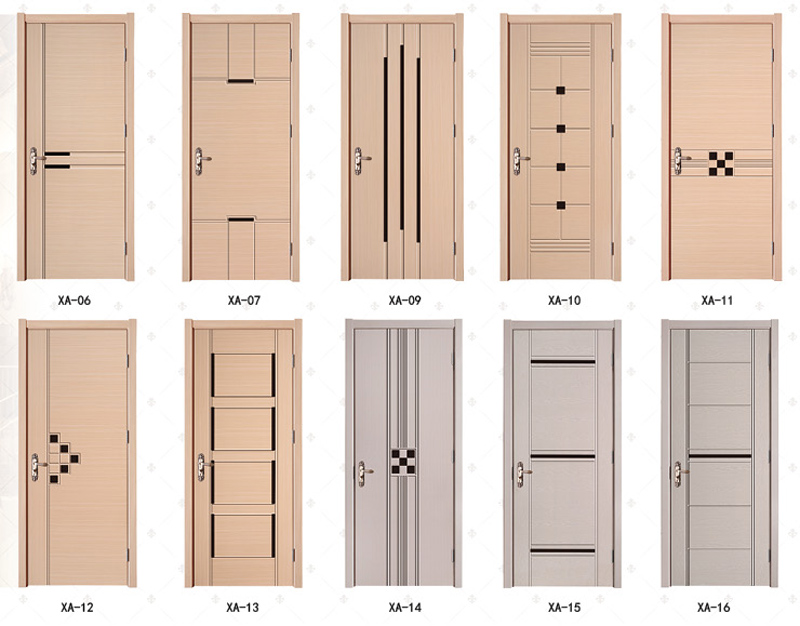 XA-06

XA-07

XA-09

XA-10

XA-11

XA-12

XA-13

XA-14

XA-15

XA-16